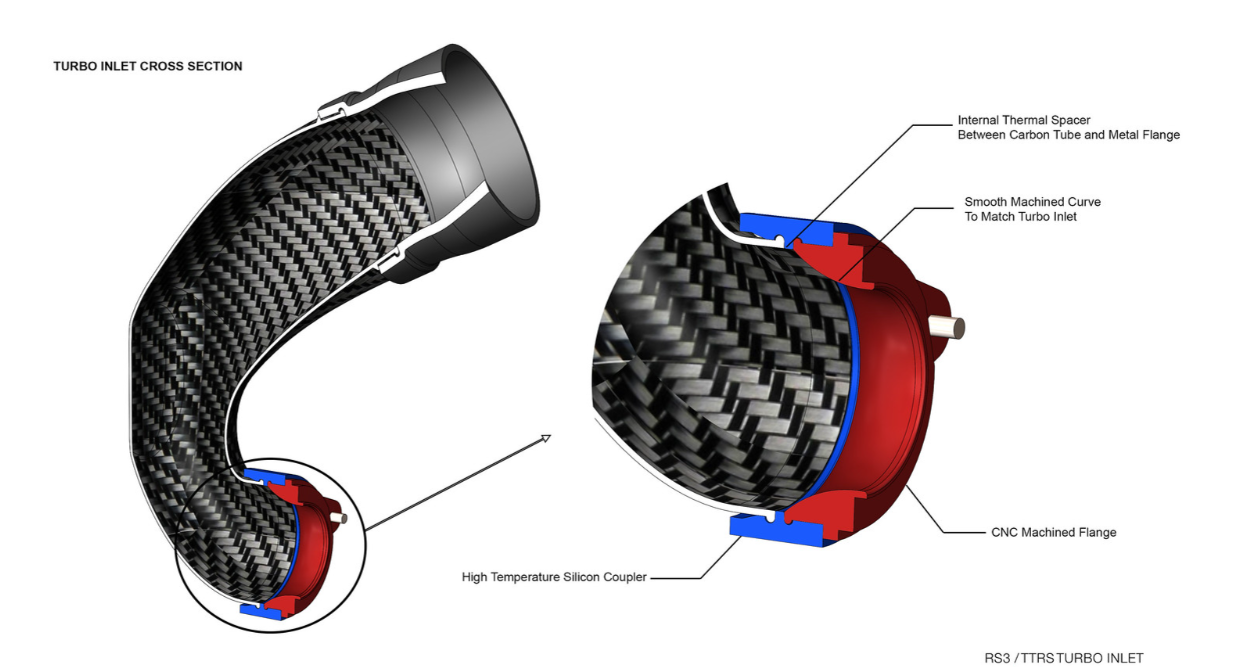 TURBO INLET CROSS SECTION

Internal Thermal Spacer
Between Carbon Tube and Metal Flange

Smooth Machined Curve
To Match Turbo Inlet

CNC Machined Flange

High Temperature Silicon Coupler

RS3 / TTRS TURBO INLET